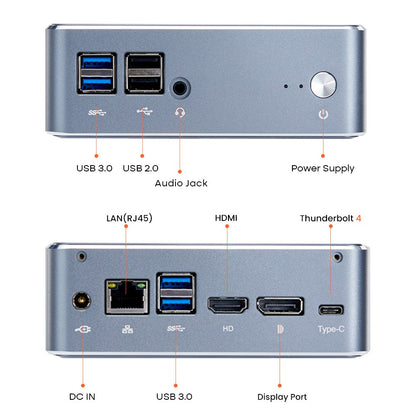 USB 3.0
USB 2.0
Audio Jack
Power Supply

LAN(RJ45)
HDMI
Thunderbolt 4

HD
Type-C

DC IN
USB 3.0
Display Port