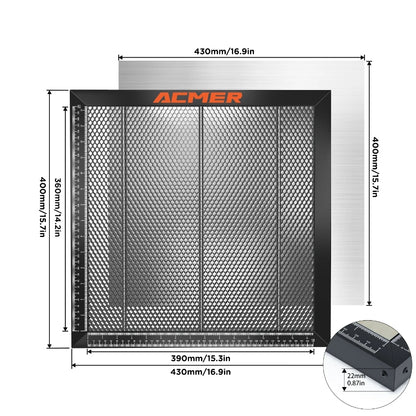 430mm/16.9in

ACMER

400mm/15.7in

400mm/15.7in

360mm/14.2in

390mm/15.3in

430mm/16.9in

22mm
0.87in