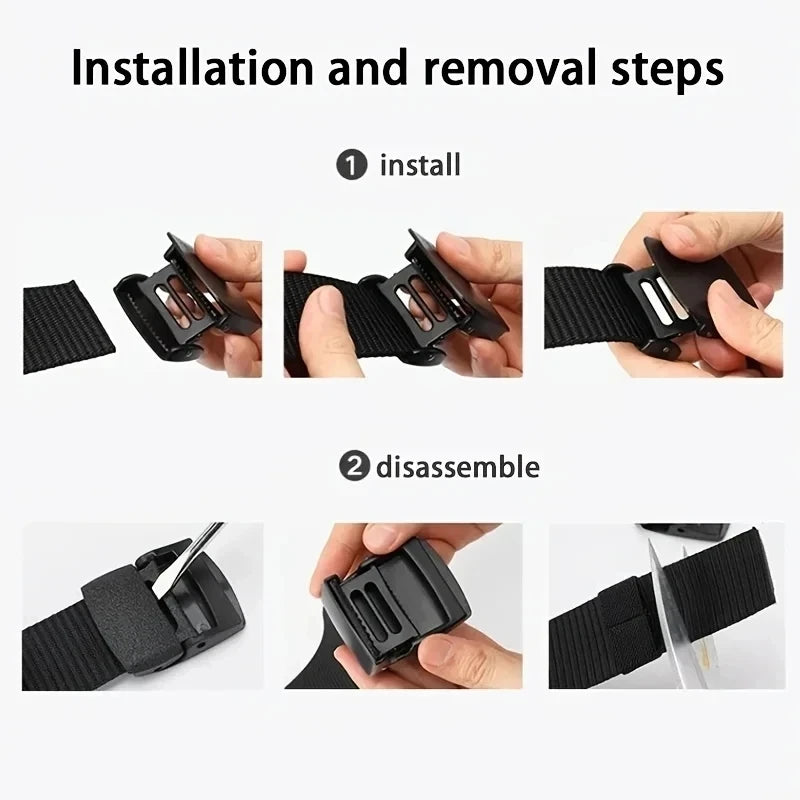 Installation and removal steps

1 install

2 disassemble