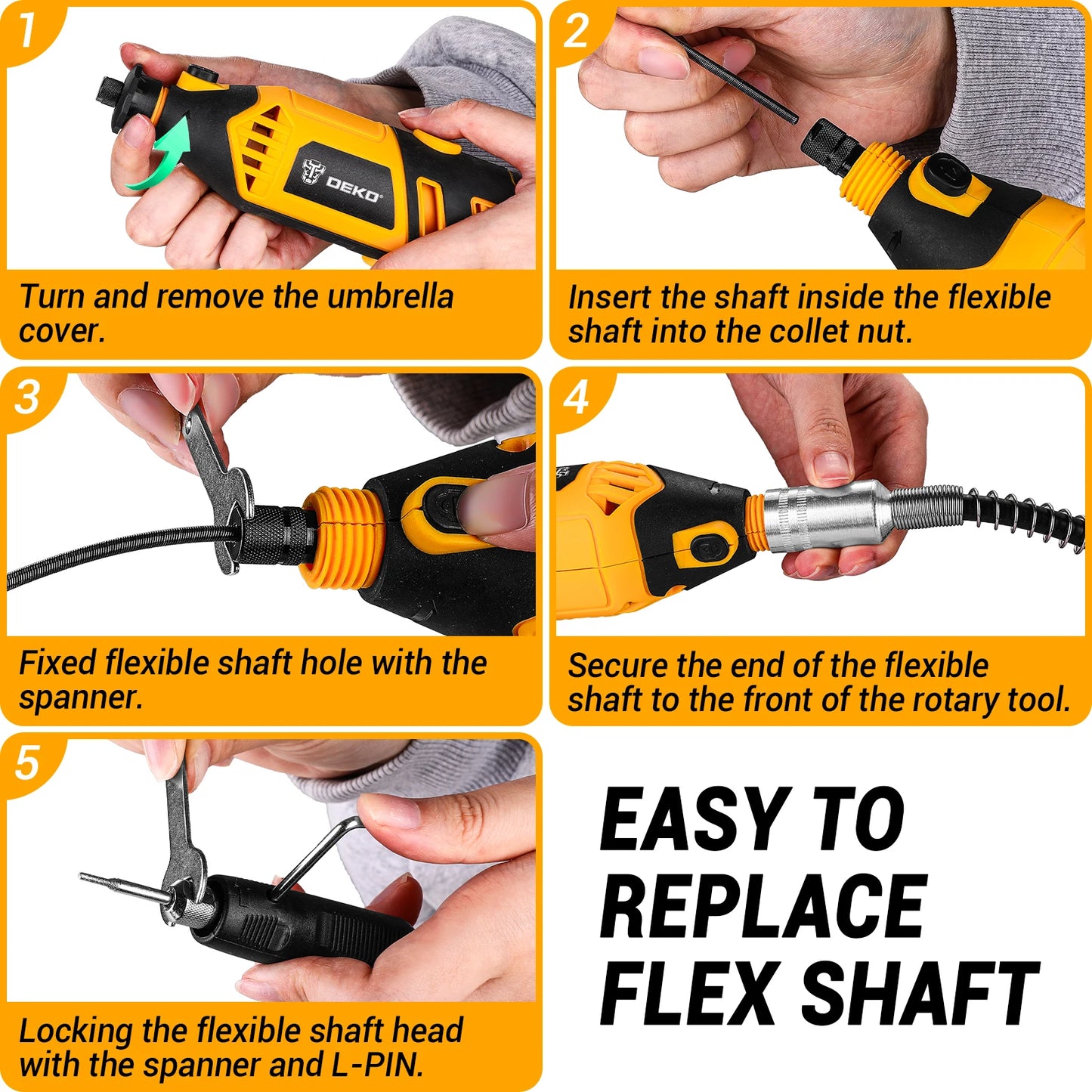 1

DEKO

Turn and remove the umbrella cover.

2

Insert the shaft inside the flexible shaft into the collet nut.

3

Fixed flexible shaft hole with the spanner.

4

Secure the end of the flexible shaft to the front of the rotary tool.

5

Locking the flexible shaft head with the spanner and L-PIN.

EASY TO REPLACE FLEX SHAFT