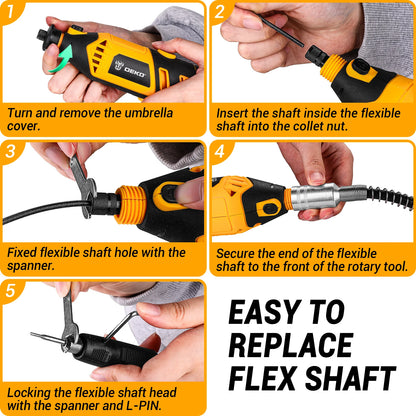 1

DEKO

Turn and remove the umbrella cover.

2

Insert the shaft inside the flexible shaft into the collet nut.

3

Fixed flexible shaft hole with the spanner.

4

Secure the end of the flexible shaft to the front of the rotary tool.

5

Locking the flexible shaft head with the spanner and L-PIN.

EASY TO REPLACE FLEX SHAFT