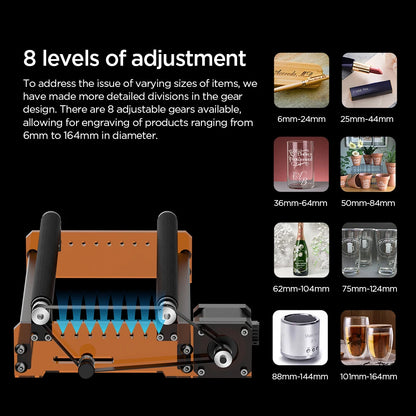 8 levels of adjustment

To address the issue of varying sizes of items, we have made more detailed divisions in the gear design. There are 8 adjustable gears available, allowing for engraving of products ranging from 6mm to 164mm in diameter.

6mm-24mm

25mm-44mm

36mm-64mm

50mm-84mm

62mm-104mm

75mm-124mm

88mm-144mm

101mm-164mm