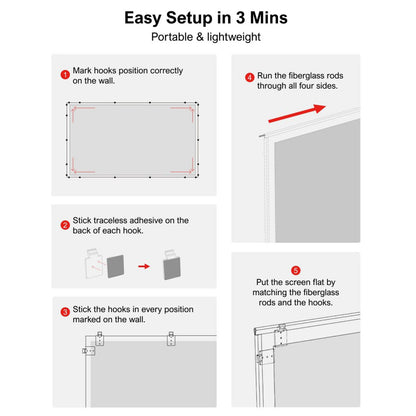 Easy Setup in 3 Mins
Portable & lightweight

1 Mark hooks position correctly on the wall.

2 Stick traceless adhesive on the back of each hook.

3 Stick the hooks in every position marked on the wall.

4 Run the fiberglass rods through all four sides.

5 Put the screen flat by matching the fiberglass rods and the hooks.