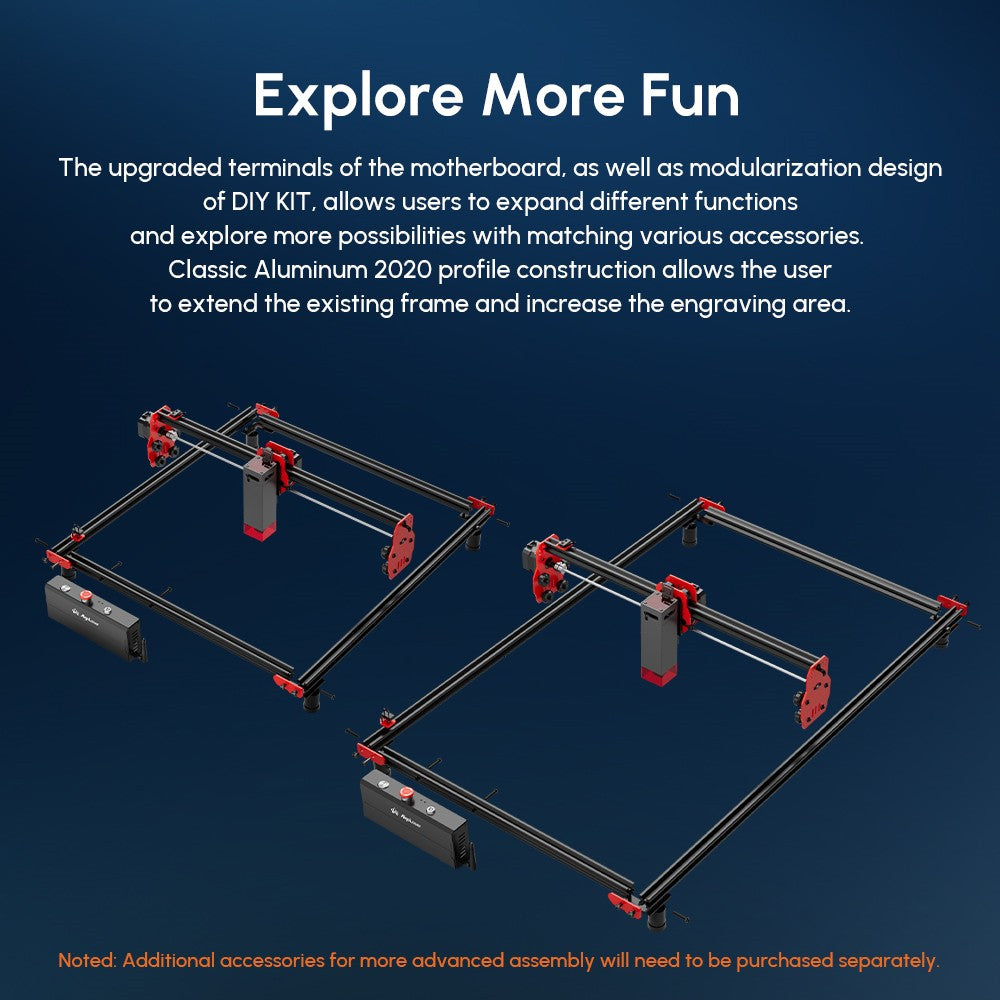 Explore More Fun

The upgraded terminals of the motherboard, as well as modularization design of DIY KIT, allows users to expand different functions and explore more possibilities with matching various accessories. Classic Aluminum 2020 profile construction allows the user to extend the existing frame and increase the engraving area.

Noted: Additional accessories for more advanced assembly will need to be purchased separately.