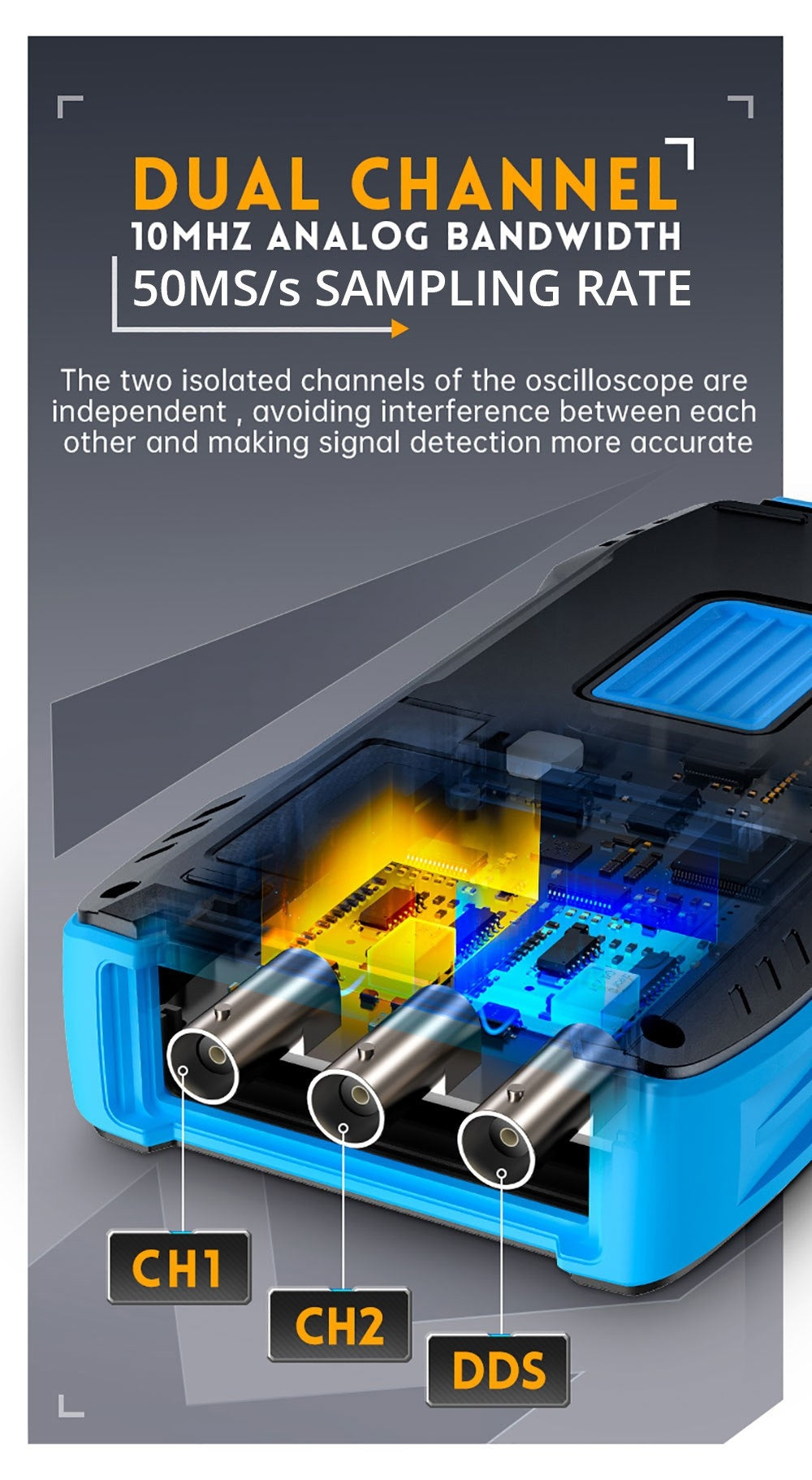 DUAL CHANNEL
10MHZ ANALOG BANDWIDTH
50MS/s SAMPLING RATE

The two isolated channels of the oscilloscope are independent , avoiding interference between each other and making signal detection more accurate

CH1
CH2
DDS