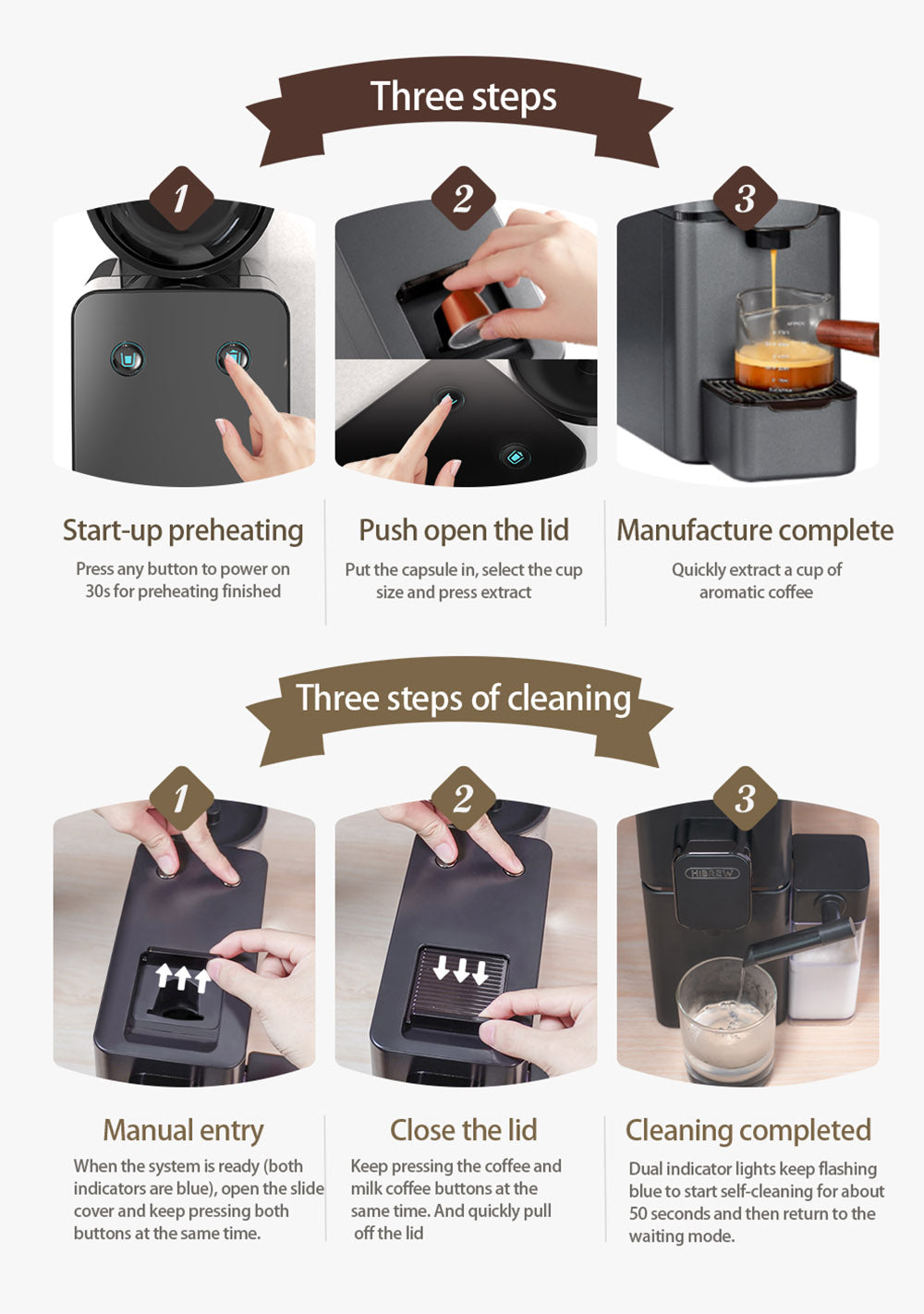 Three steps

1

2

3

Start-up preheating

Press any button to power on 30s for preheating finished

Push open the lid

Put the capsule in, select the cup size and press extract

Manufacture complete

Quickly extract a cup of aromatic coffee

Three steps of cleaning

1

2

3

HiBREW

Manual entry

When the system is ready (both indicators are blue), open the slide cover and keep pressing both buttons at the same time.

Close the lid

Keep pressing the coffee and milk coffee buttons at the same time. And quickly pull off the lid

Cleaning completed

Dual indicator lights keep flashing blue to start self-cleaning for about 50 seconds and then return to the waiting mode.