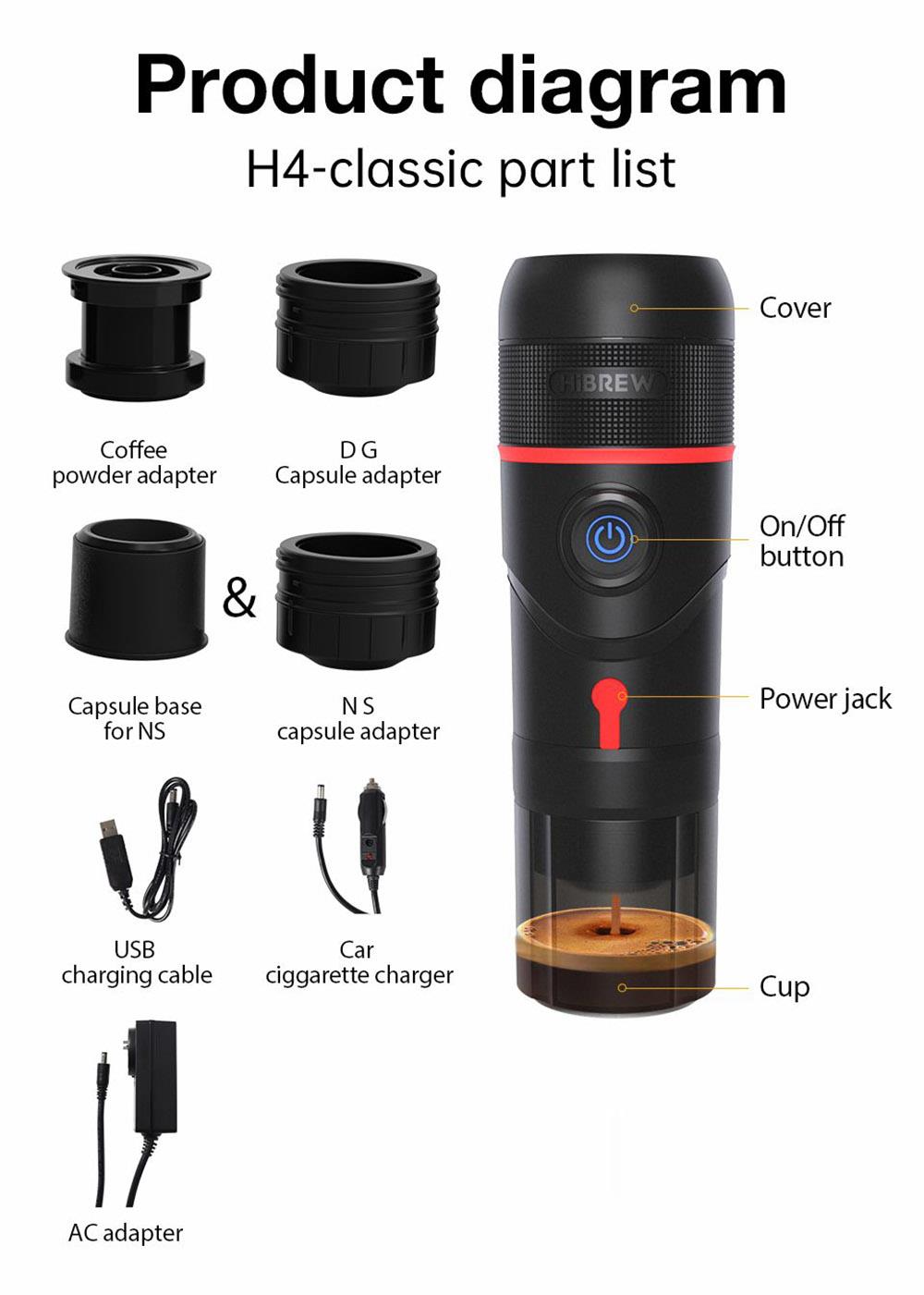 Product diagram

H4-classic part list

Coffee powder adapter

D G Capsule adapter

Capsule base for NS

&

N S capsule adapter

USB charging cable

Car ciggarette charger

AC adapter

HiBREW

Cover

On/Off button

Power jack

Cup