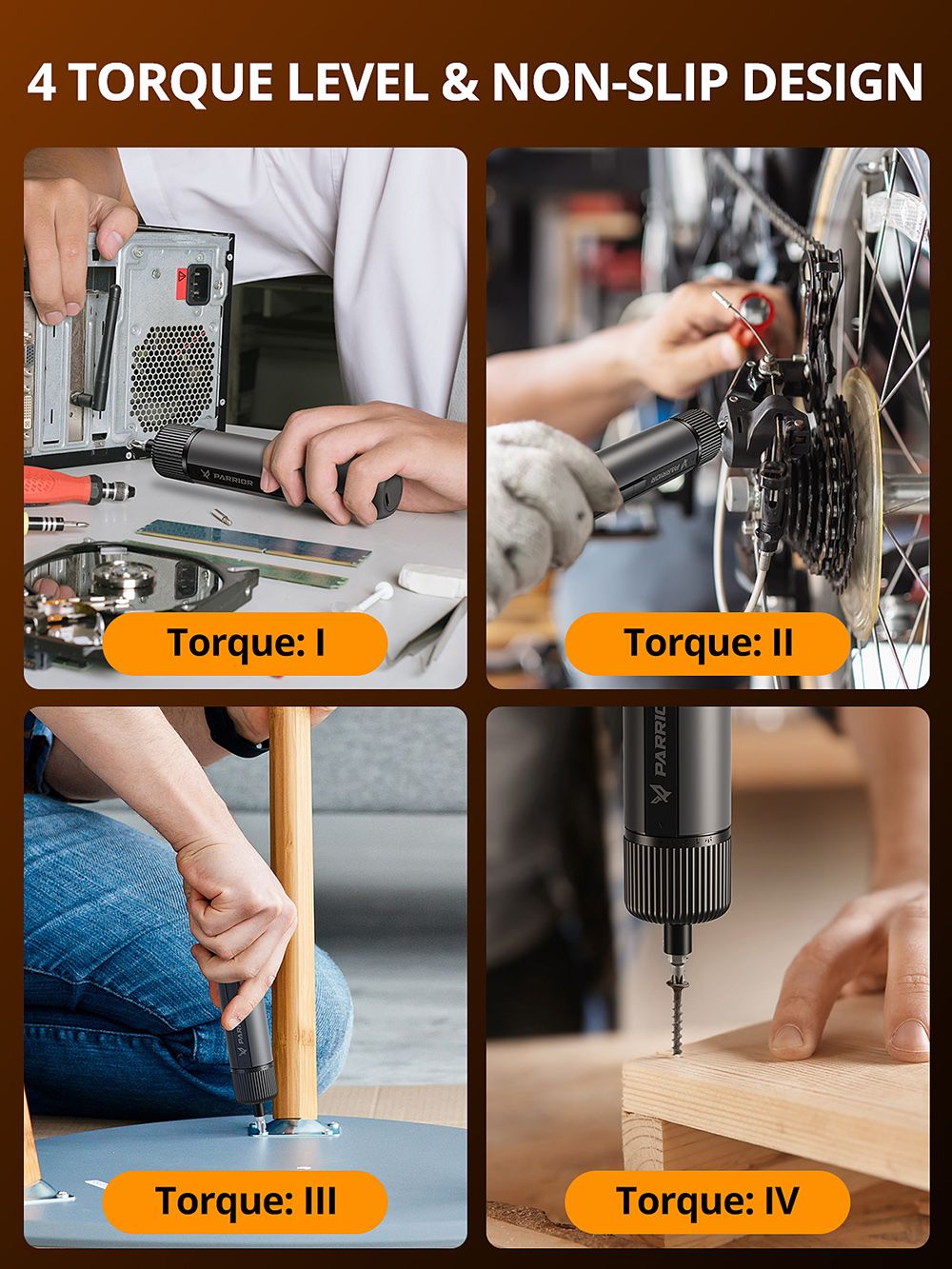 4 TORQUE LEVEL & NON-SLIP DESIGN

PARRIOR

Torque: I

PARRIOR

Torque: II

PARRIOR

Torque: III

PARRIOR

Torque: IV