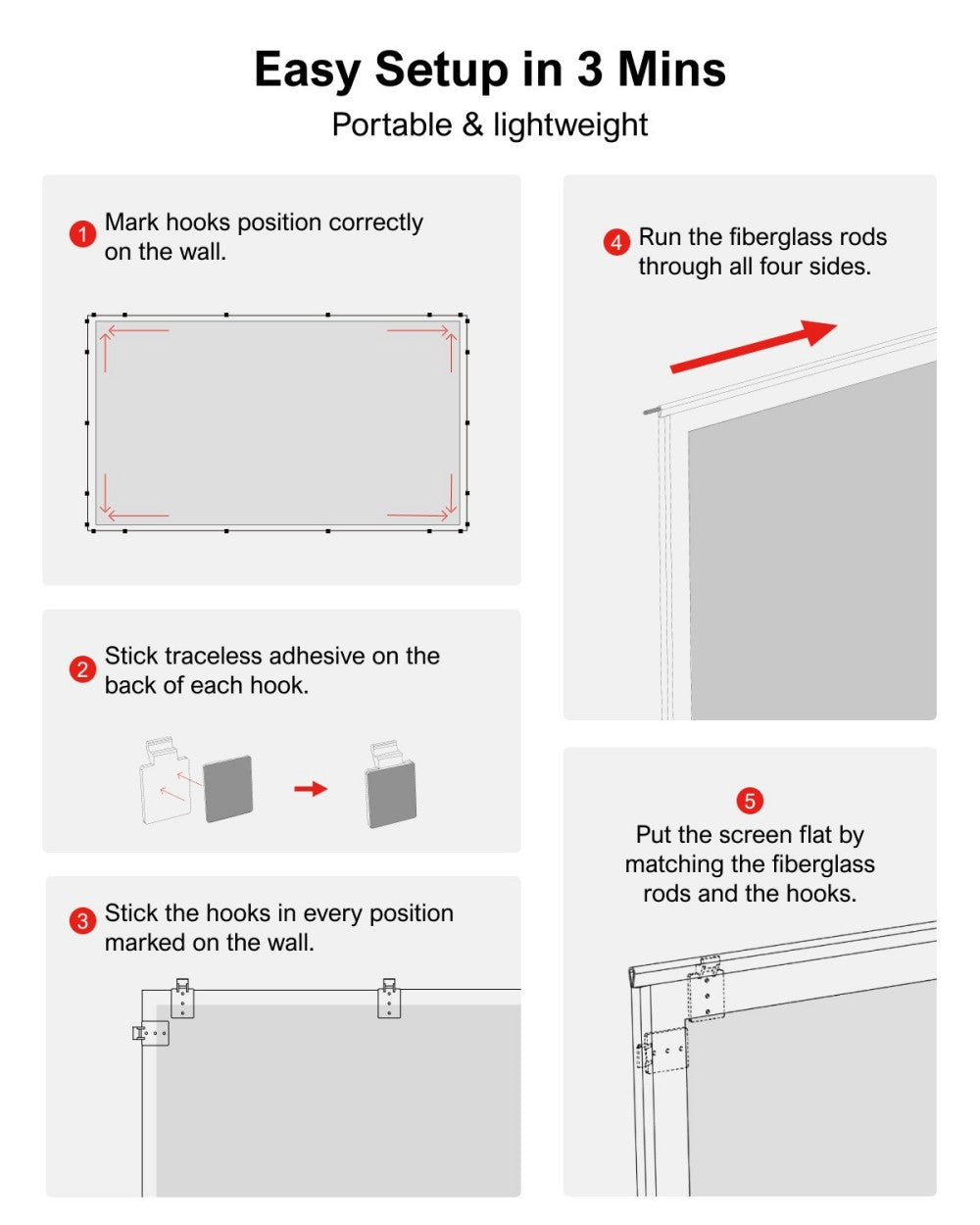 Easy Setup in 3 Mins

Portable & lightweight

1 Mark hooks position correctly on the wall.

2 Stick traceless adhesive on the back of each hook.

3 Stick the hooks in every position marked on the wall.

4 Run the fiberglass rods through all four sides.

5 Put the screen flat by matching the fiberglass rods and the hooks.